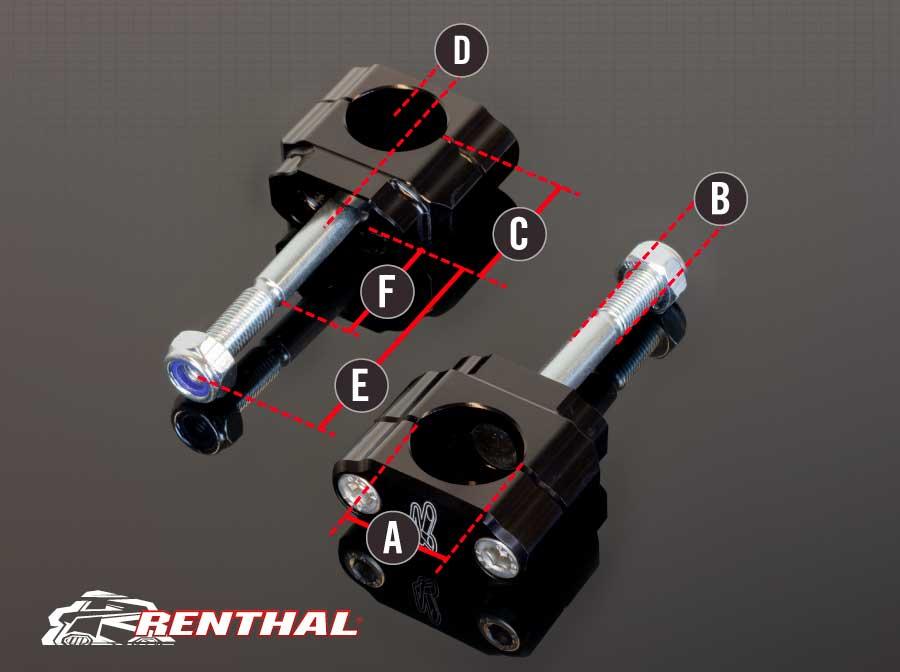 D
B
C
F
E
A
RENTHAL