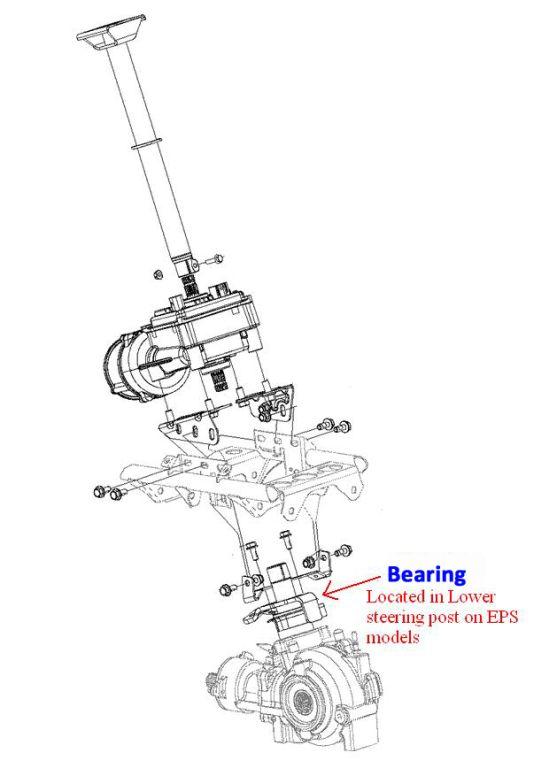 Bearing
Located in Lower steering post on EPS models