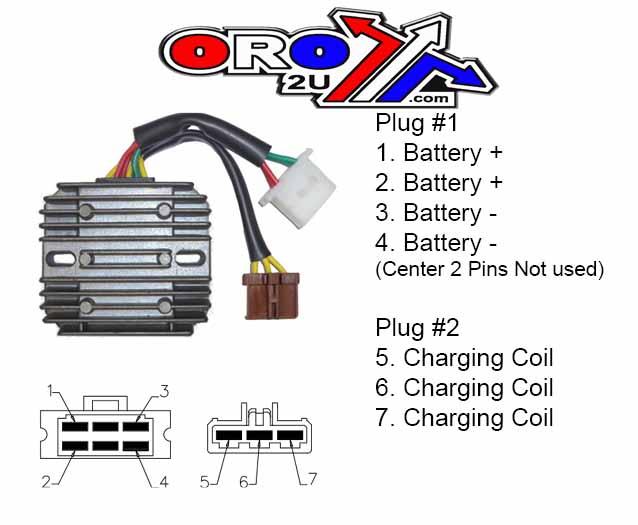 ORO
2U
.com

Plug #1
1. Battery +
2. Battery +
3. Battery -
4. Battery -
(Center 2 Pins Not used)

Plug #2
5. Charging Coil
6. Charging Coil
7. Charging Coil

1
3
2
4
5
6
7