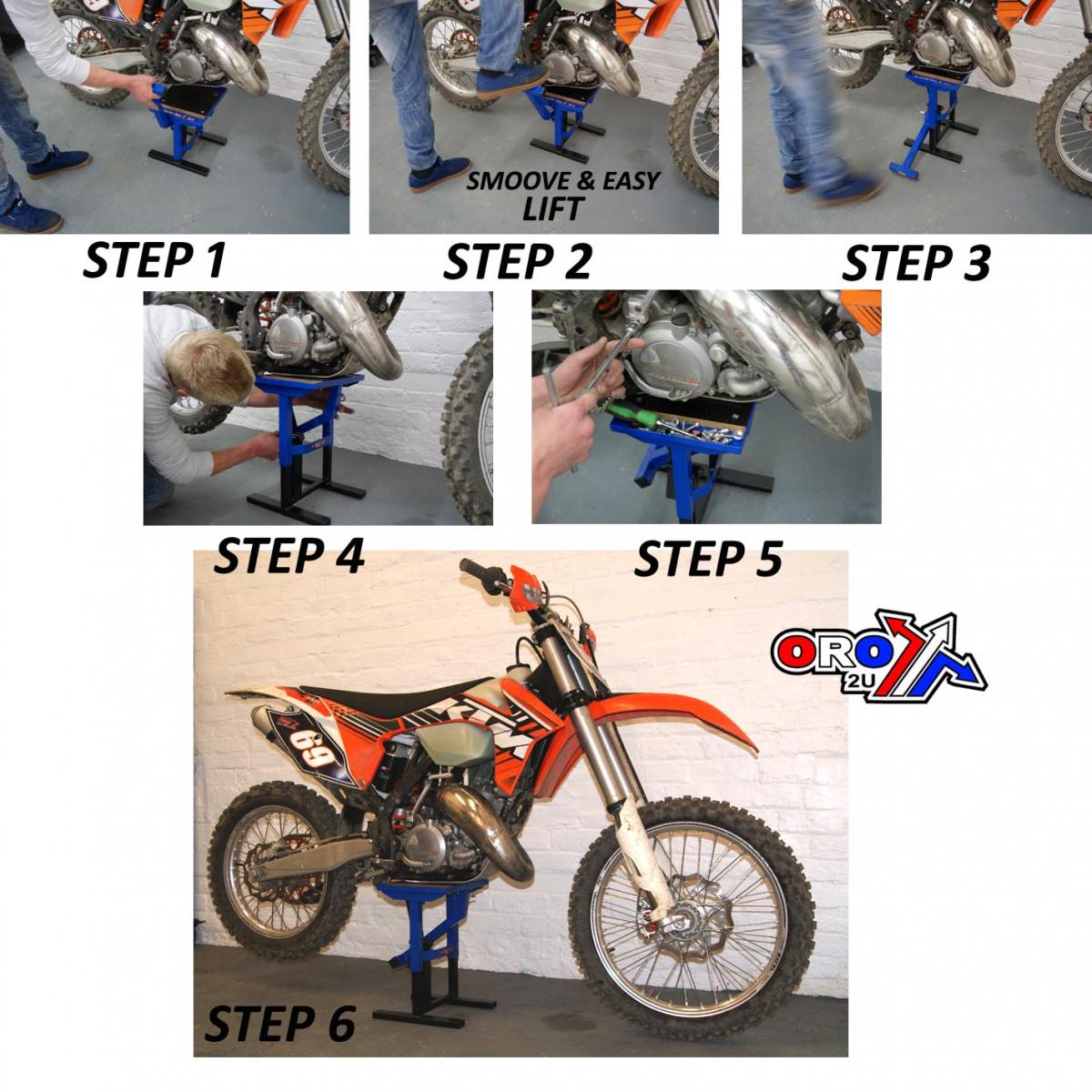 SMOOVE & EASY
LIFT

STEP 1

STEP 2

STEP 3

STEP 4

STEP 5

ORO
2U

69

STEP 6