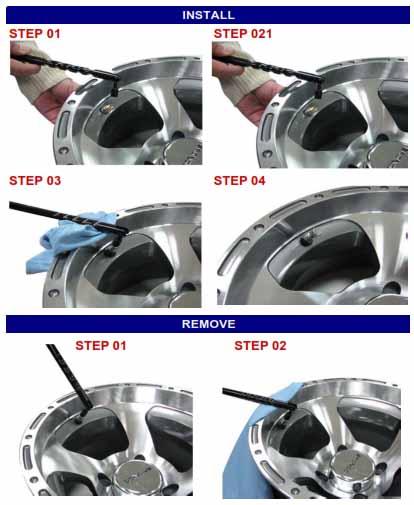 INSTALL

STEP 01

STEP 021

STEP 03

STEP 04

REMOVE

STEP 01

STEP 02