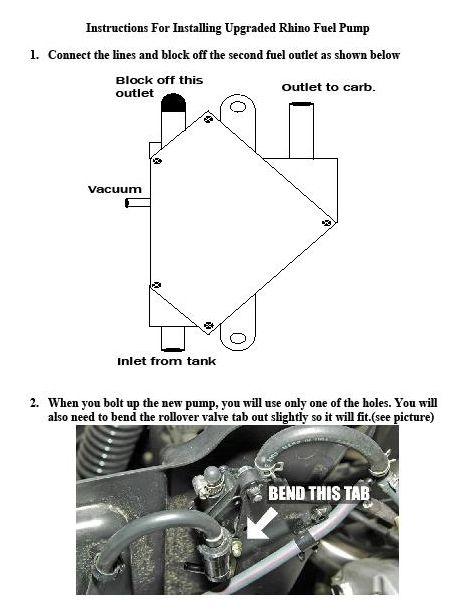 Instructions For Installing Upgraded Rhino Fuel Pump

1. Connect the lines and block off the second fuel outlet as shown below

Block off this outlet

Outlet to carb.

Vacuum

Inlet from tank

2. When you bolt up the new pump, you will use only one of the holes. You will also need to bend the rollover valve tab out slightly so it will fit.(see picture)

BEND THIS TAB