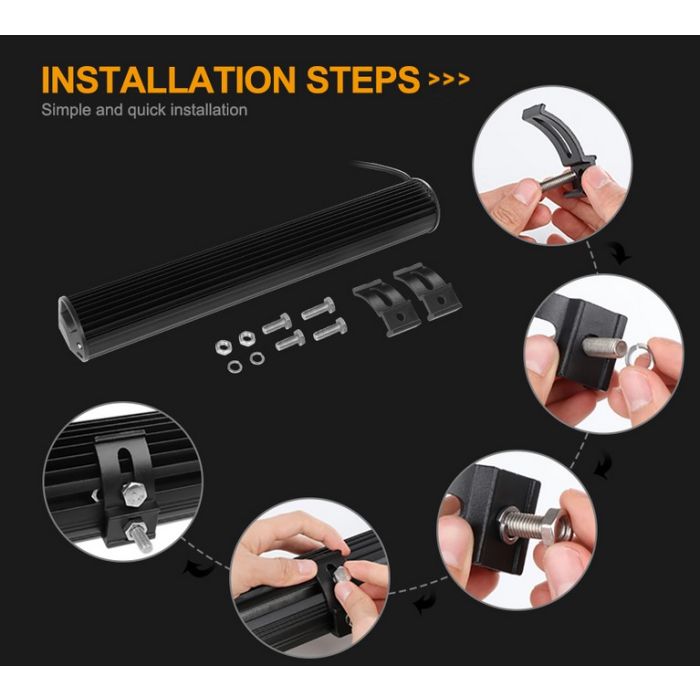 INSTALLATION STEPS >>>
Simple and quick installation