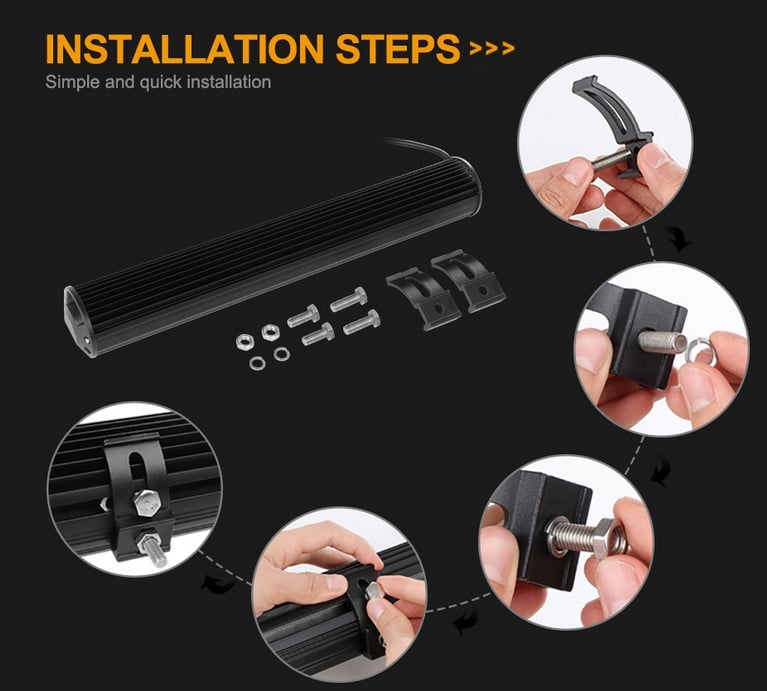 INSTALLATION STEPS >>>
Simple and quick installation