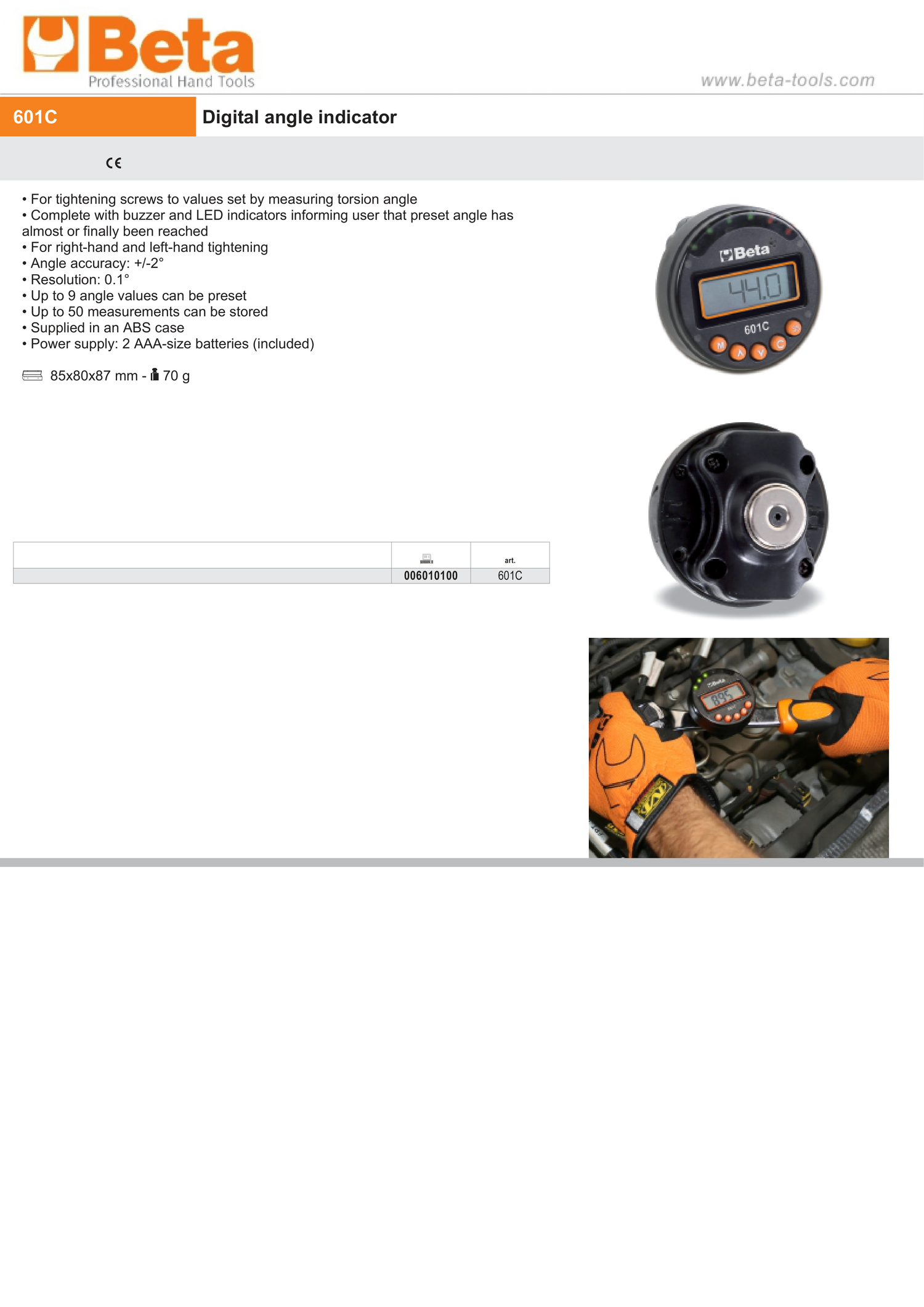 Beta
Professional Hand Tools

www.beta-tools.com

601C

Digital angle indicator

CE

• For tightening screws to values set by measuring torsion angle
• Complete with buzzer and LED indicators informing user that preset angle has almost or finally been reached
• For right-hand and left-hand tightening
• Angle accuracy: +/-2°
• Resolution: 0.1°
• Up to 9 angle values can be preset
• Up to 50 measurements can be stored
• Supplied in an ABS case
• Power supply: 2 AAA-size batteries (included)

85x80x87 mm - 70 g

| | | art. |
|---|---|---|
| | 006010100 | 601C |

Beta
44.0
601C
M
C

Beta
89.5