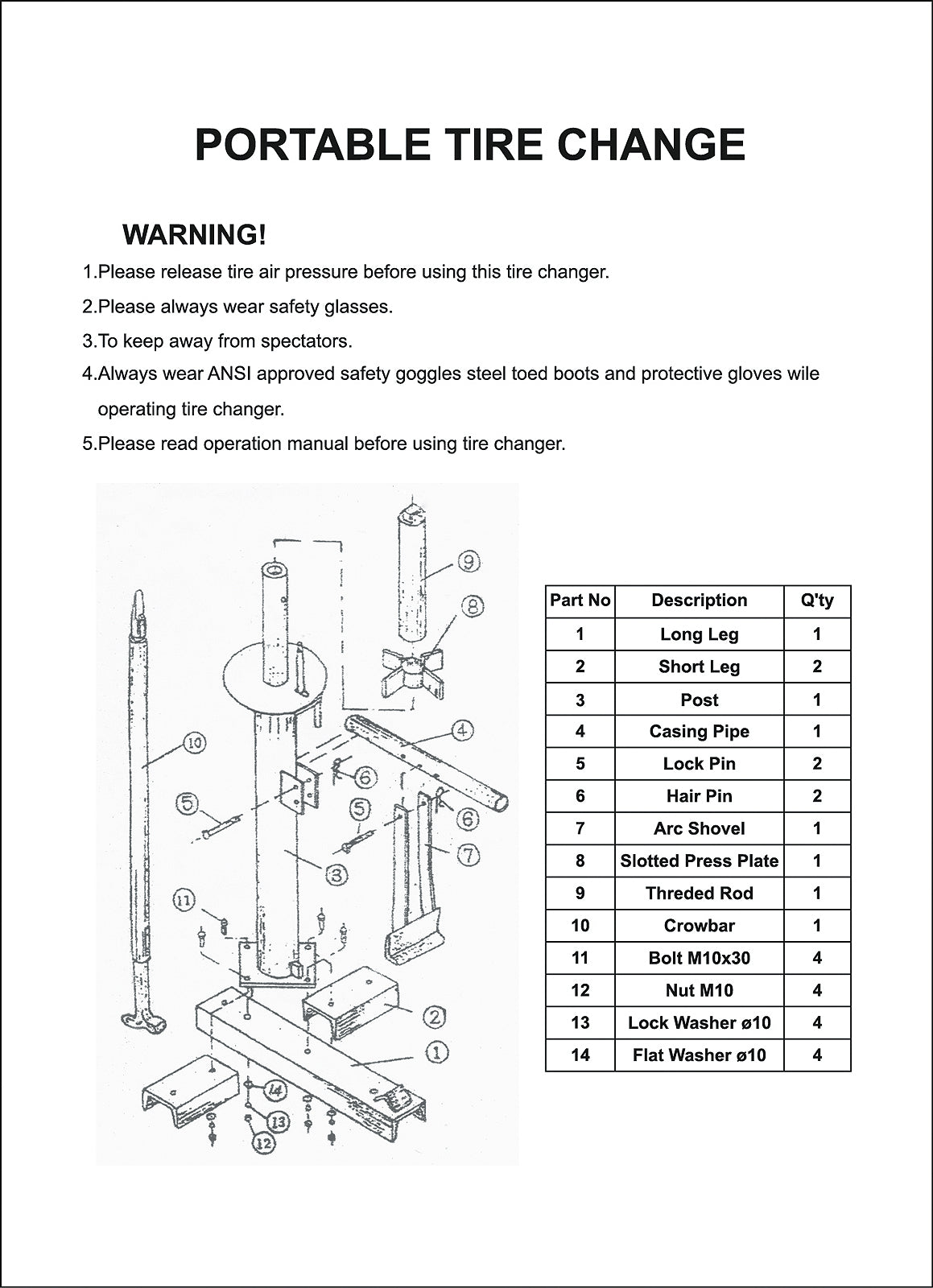 PORTABLE TIRE CHANGE

WARNING!

1.Please release tire air pressure before using this tire changer.

2.Please always wear safety glasses.

3.To keep away from spectators.

4.Always wear ANSI approved safety goggles steel toed boots and protective gloves wile operating tire changer.

5.Please read operation manual before using tire changer.

9
8
4
10
6
5
5
6
7
3
11
2
1
14
13
12

| Part No | Description | Q'ty |
|---|---|---|
| 1 | Long Leg | 1 |
| 2 | Short Leg | 2 |
| 3 | Post | 1 |
| 4 | Casing Pipe | 1 |
| 5 | Lock Pin | 2 |
| 6 | Hair Pin | 2 |
| 7 | Arc Shovel | 1 |
| 8 | Slotted Press Plate | 1 |
| 9 | Threded Rod | 1 |
| 10 | Crowbar | 1 |
| 11 | Bolt M10x30 | 4 |
| 12 | Nut M10 | 4 |
| 13 | Lock Washer ø10 | 4 |
| 14 | Flat Washer ø10 | 4 |