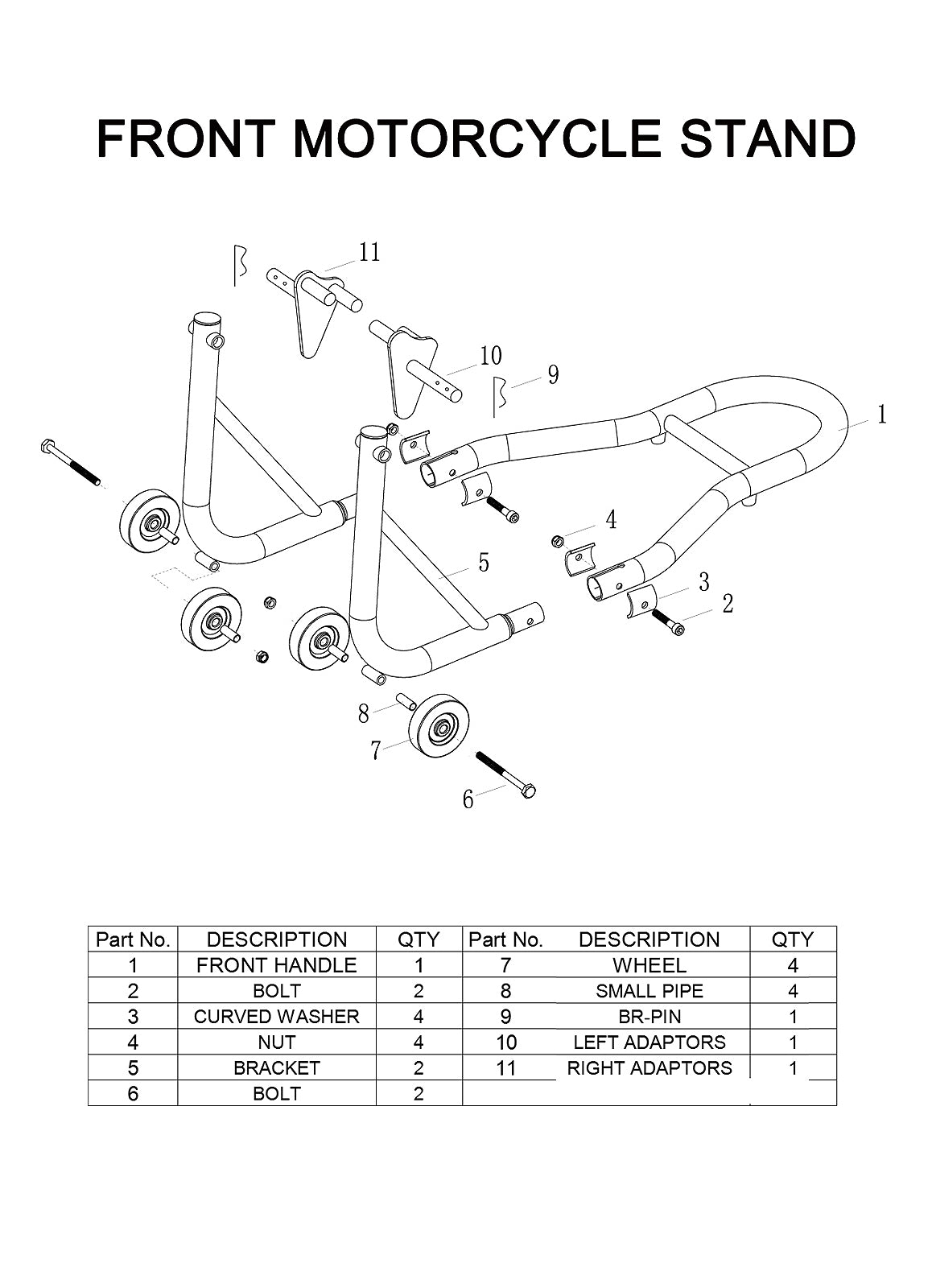 FRONT MOTORCYCLE STAND

11
10
9
1
4
5
3
2
8
7
6

| Part No. | DESCRIPTION | QTY | Part No. | DESCRIPTION | QTY |
|---|---|---|---|---|---|
| 1 | FRONT HANDLE | 1 | 7 | WHEEL | 4 |
| 2 | BOLT | 2 | 8 | SMALL PIPE | 4 |
| 3 | CURVED WASHER | 4 | 9 | BR-PIN | 1 |
| 4 | NUT | 4 | 10 | LEFT ADAPTORS | 1 |
| 5 | BRACKET | 2 | 11 | RIGHT ADAPTORS | 1 |
| 6 | BOLT | 2 | | | |