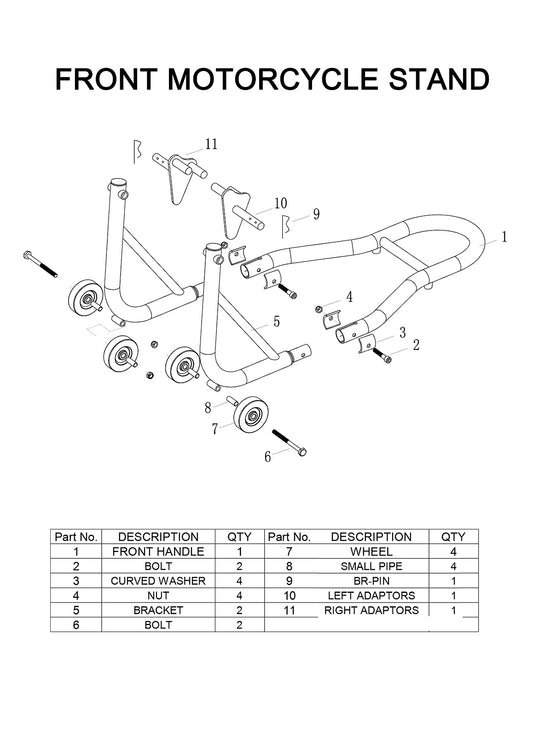 FRONT MOTORCYCLE STAND

11
10
9
1
4
5
3
2
8
7
6

| Part No. | DESCRIPTION | QTY | Part No. | DESCRIPTION | QTY |
|---|---|---|---|---|---|
| 1 | FRONT HANDLE | 1 | 7 | WHEEL | 4 |
| 2 | BOLT | 2 | 8 | SMALL PIPE | 4 |
| 3 | CURVED WASHER | 4 | 9 | BR-PIN | 1 |
| 4 | NUT | 4 | 10 | LEFT ADAPTORS | 1 |
| 5 | BRACKET | 2 | 11 | RIGHT ADAPTORS | 1 |
| 6 | BOLT | 2 | | | |