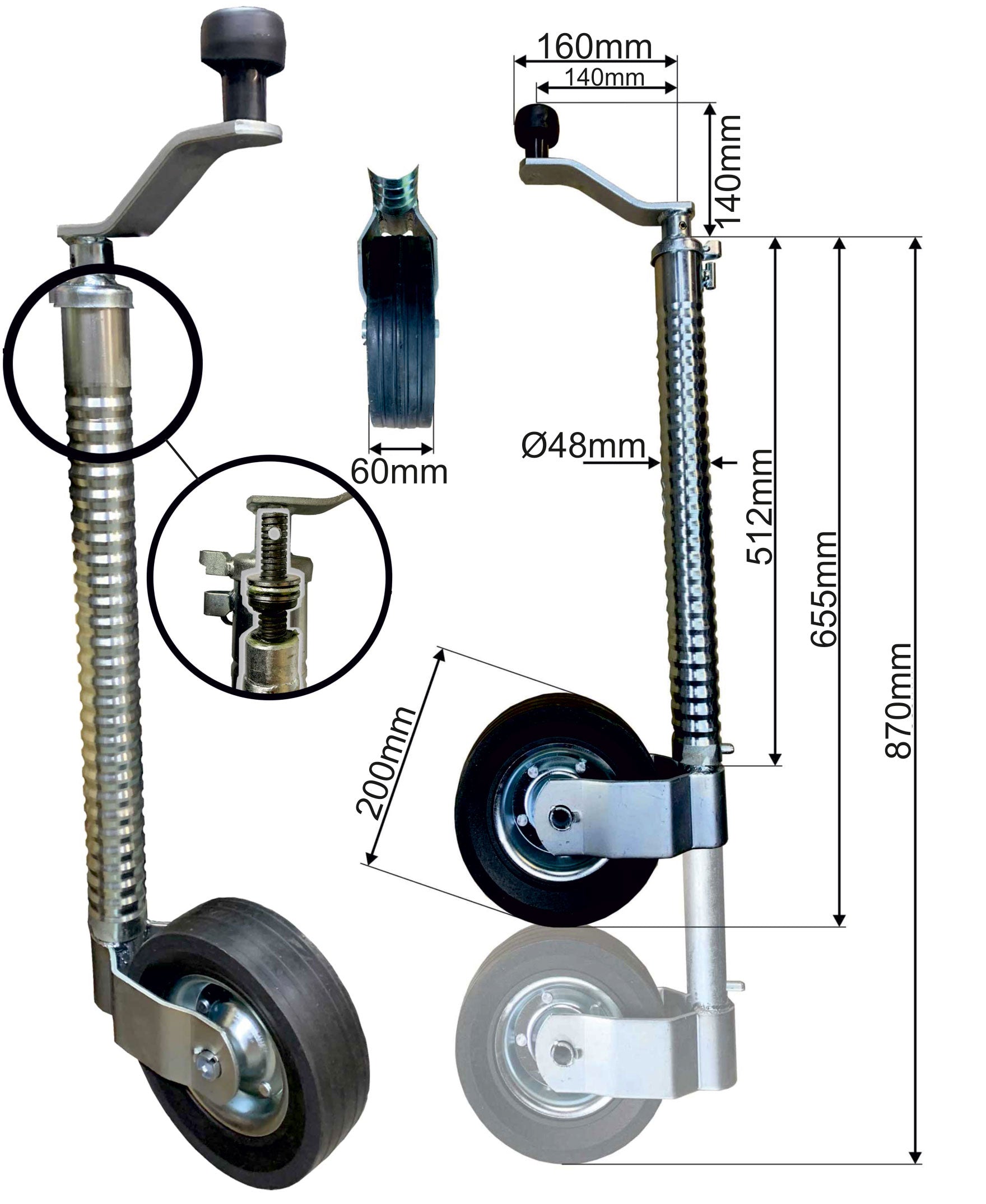 160mm
140mm
140mm
60mm
Ø48mm
512mm
655mm
870mm
200mm